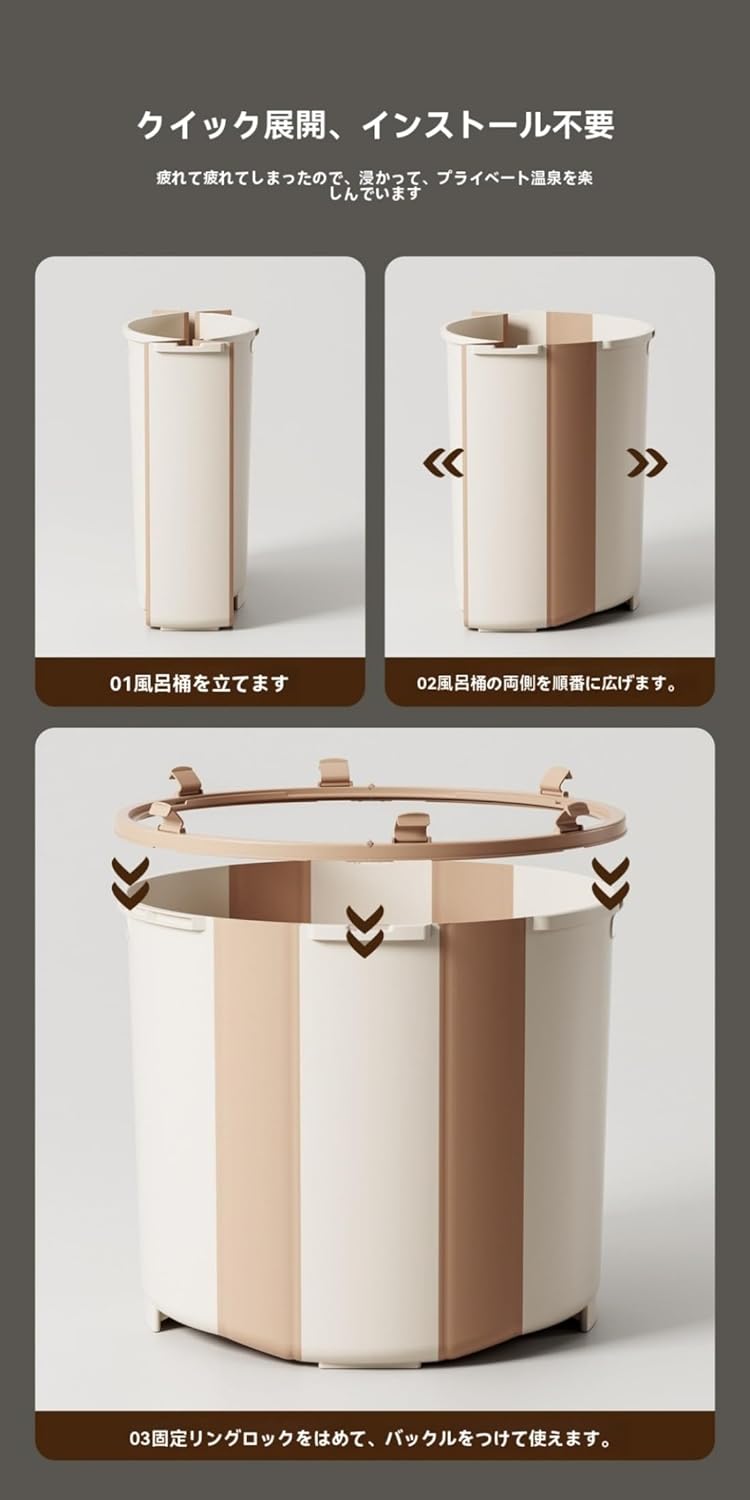 クイック展開、インストール不要

疲れて疲れてしまったので、浸かって、プライベート温泉を楽しんでいます

01風呂桶を立てます

02風呂桶の両側を順番に広げます。

03固定リングロックをはめて、バックルをつけて使えます。